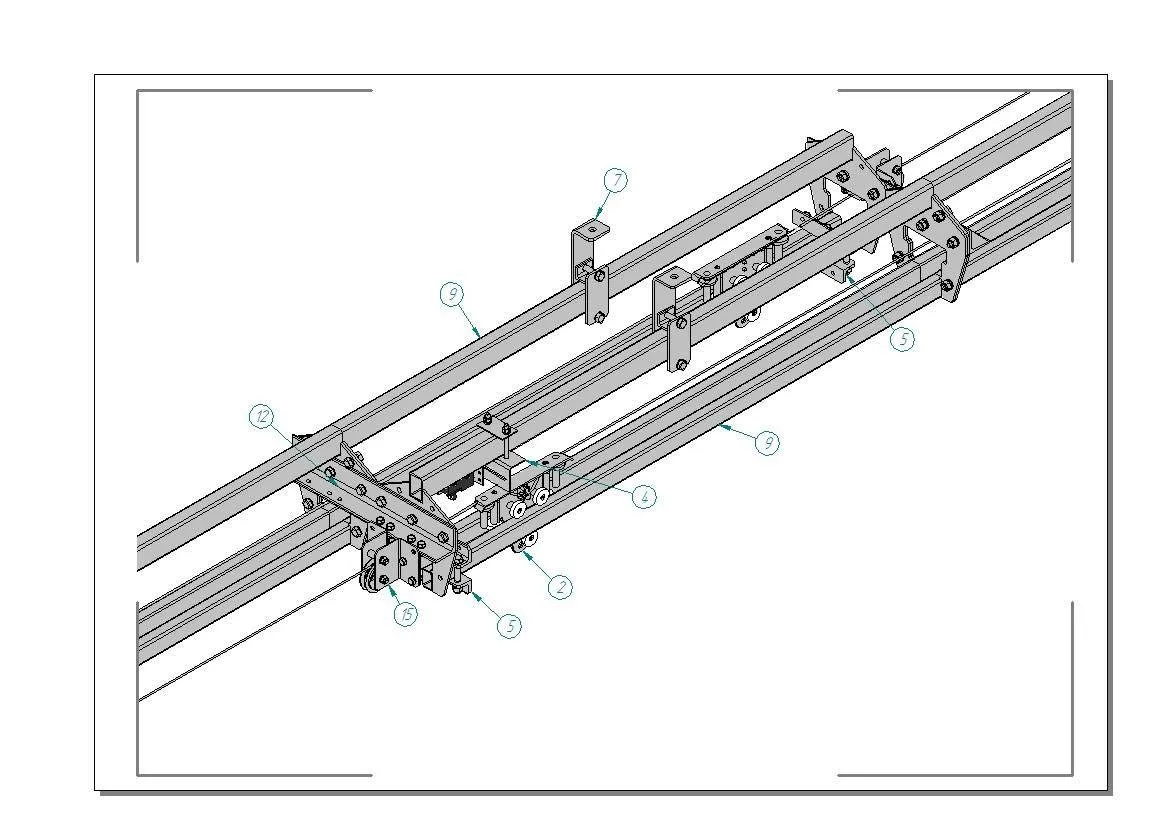 7

9

5

12

9

4

2

15

5